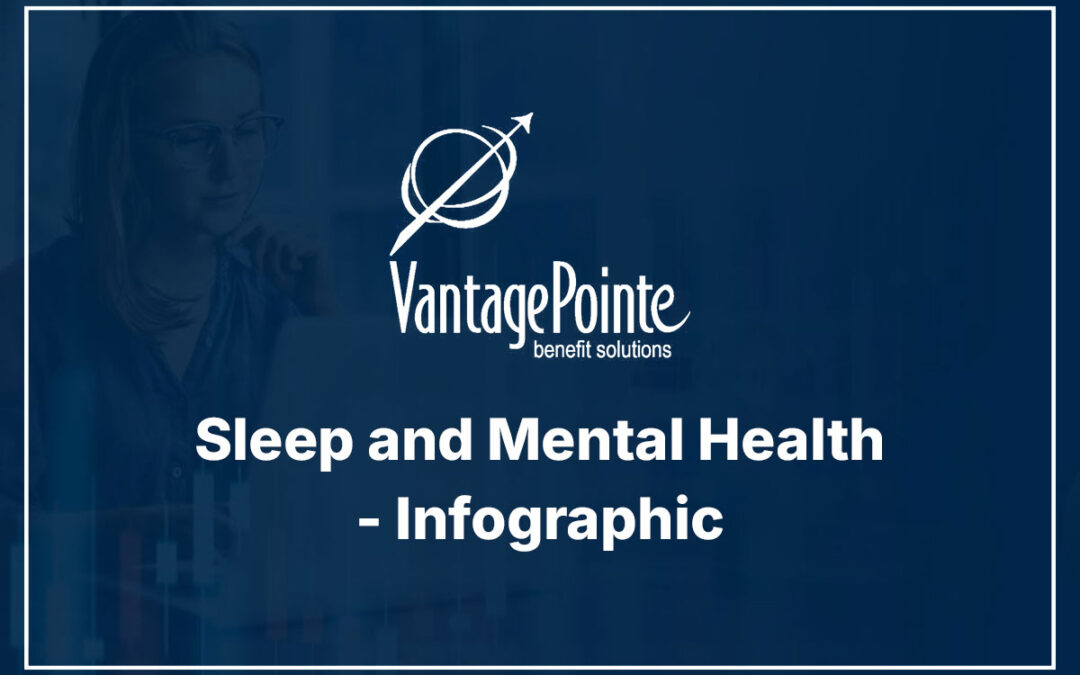 VantagePointe
benefit solutions

Sleep and Mental Health - Infographic